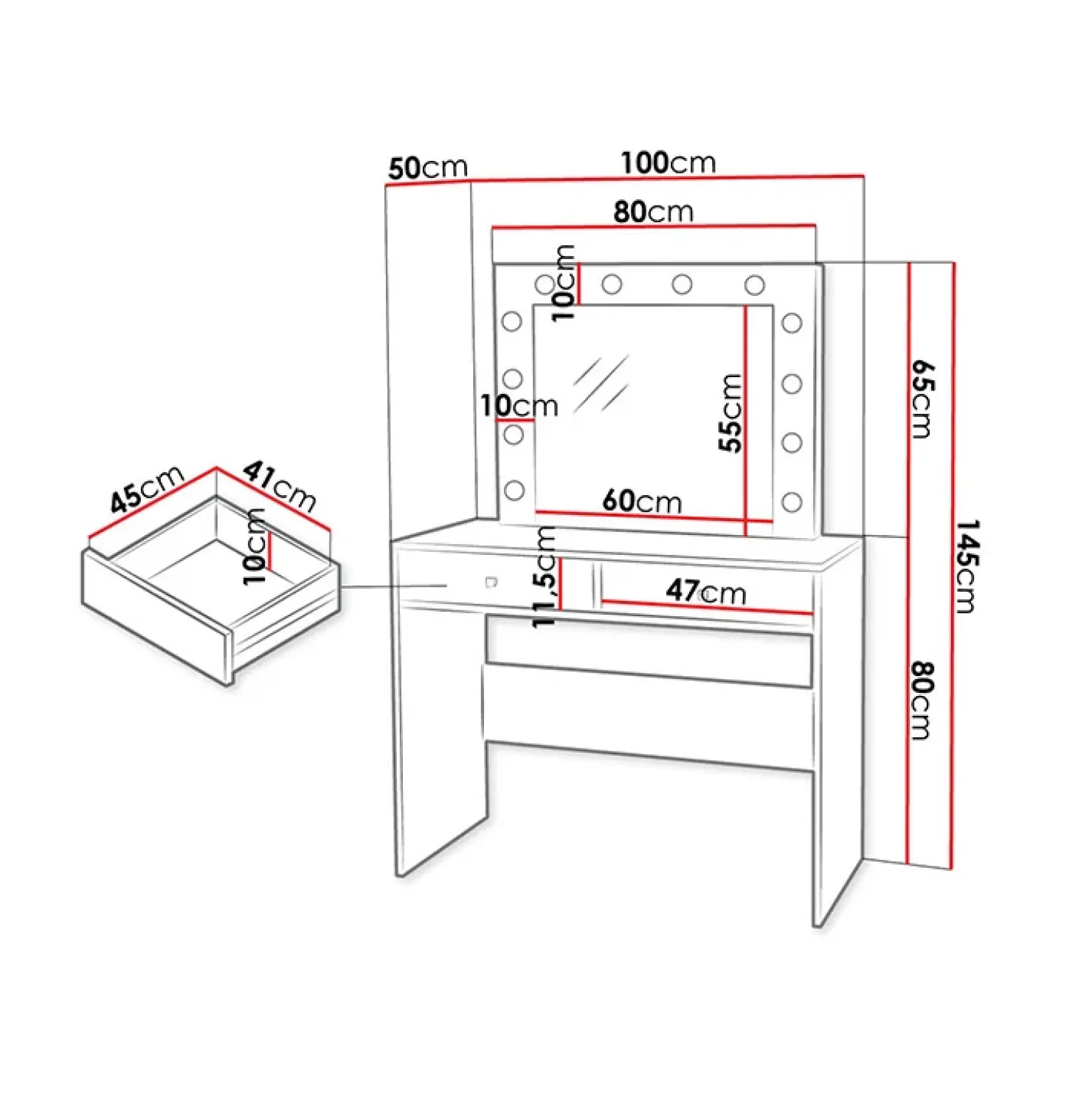 50cm
100cm
80cm
10cm
10cm
55cm
60cm
65cm
145cm
80cm
45cm
41cm
10cm
11,5cm
47cm