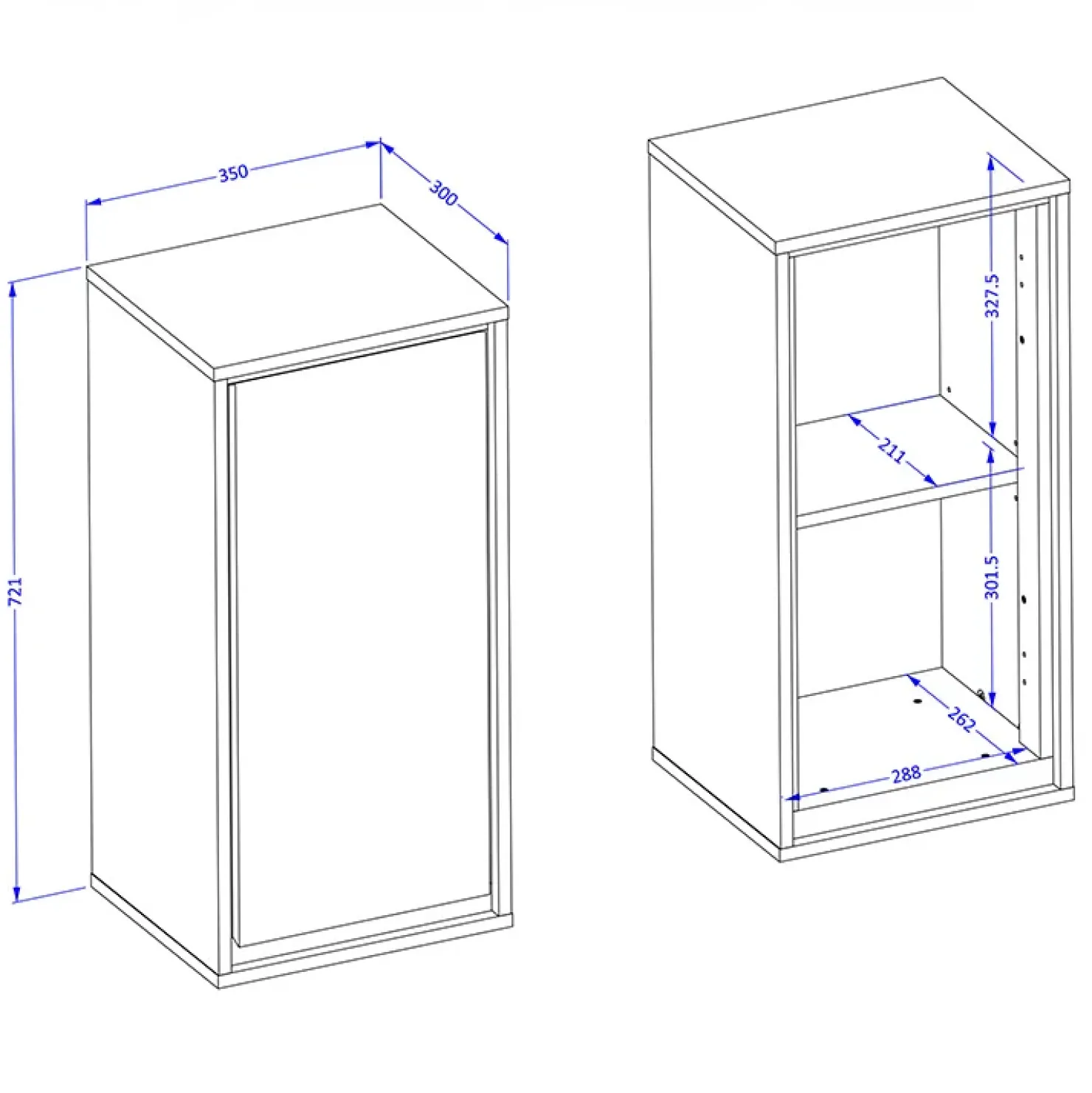 350
300
721
327.5
211
301.5
262
288