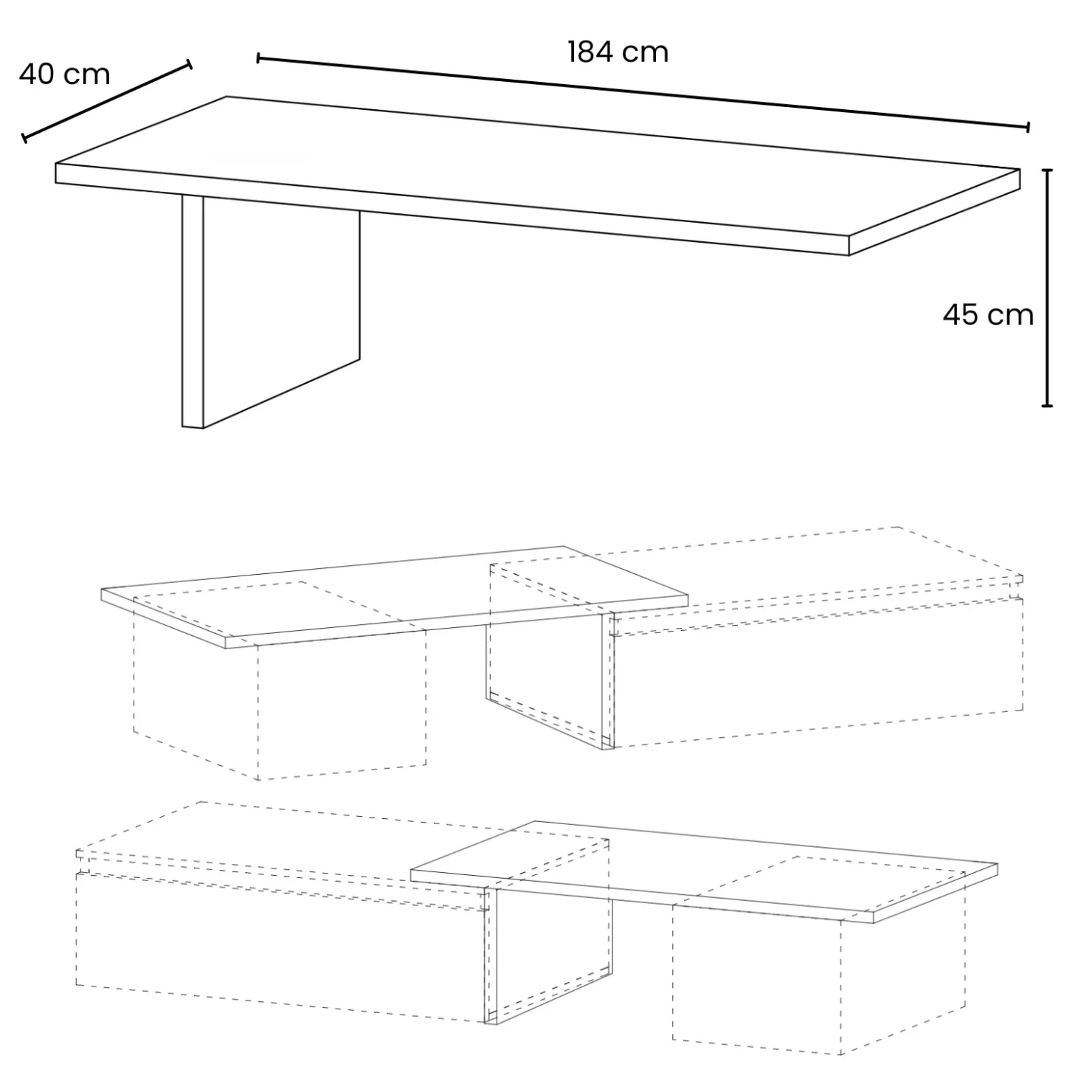 40 cm
184 cm
45 cm