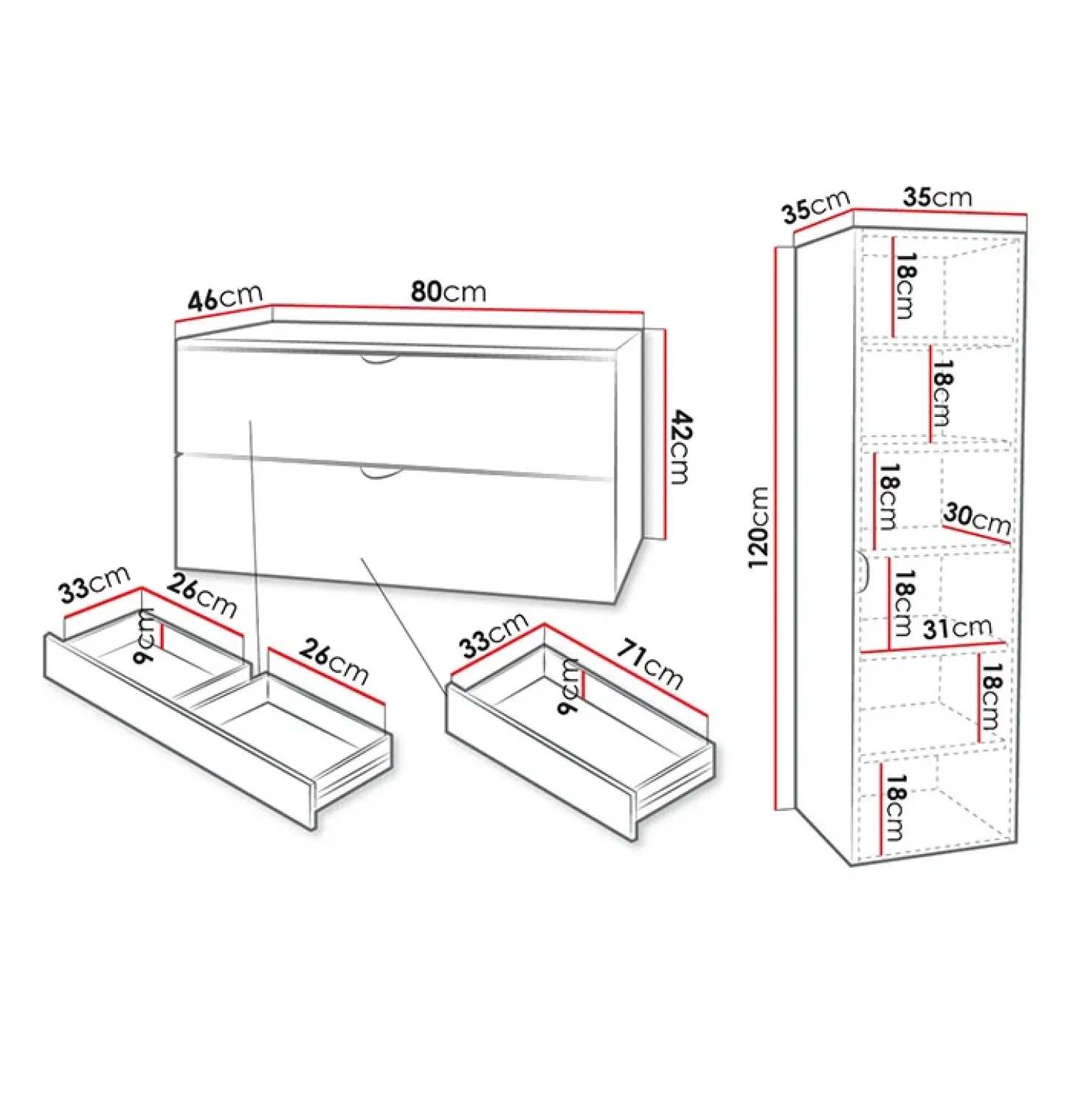 46cm
80cm
42cm
33cm
26cm
9cm
26cm
33cm
71cm
9cm
35cm
35cm
120cm
18cm
18cm
18cm
30cm
18cm
31cm
18cm
18cm