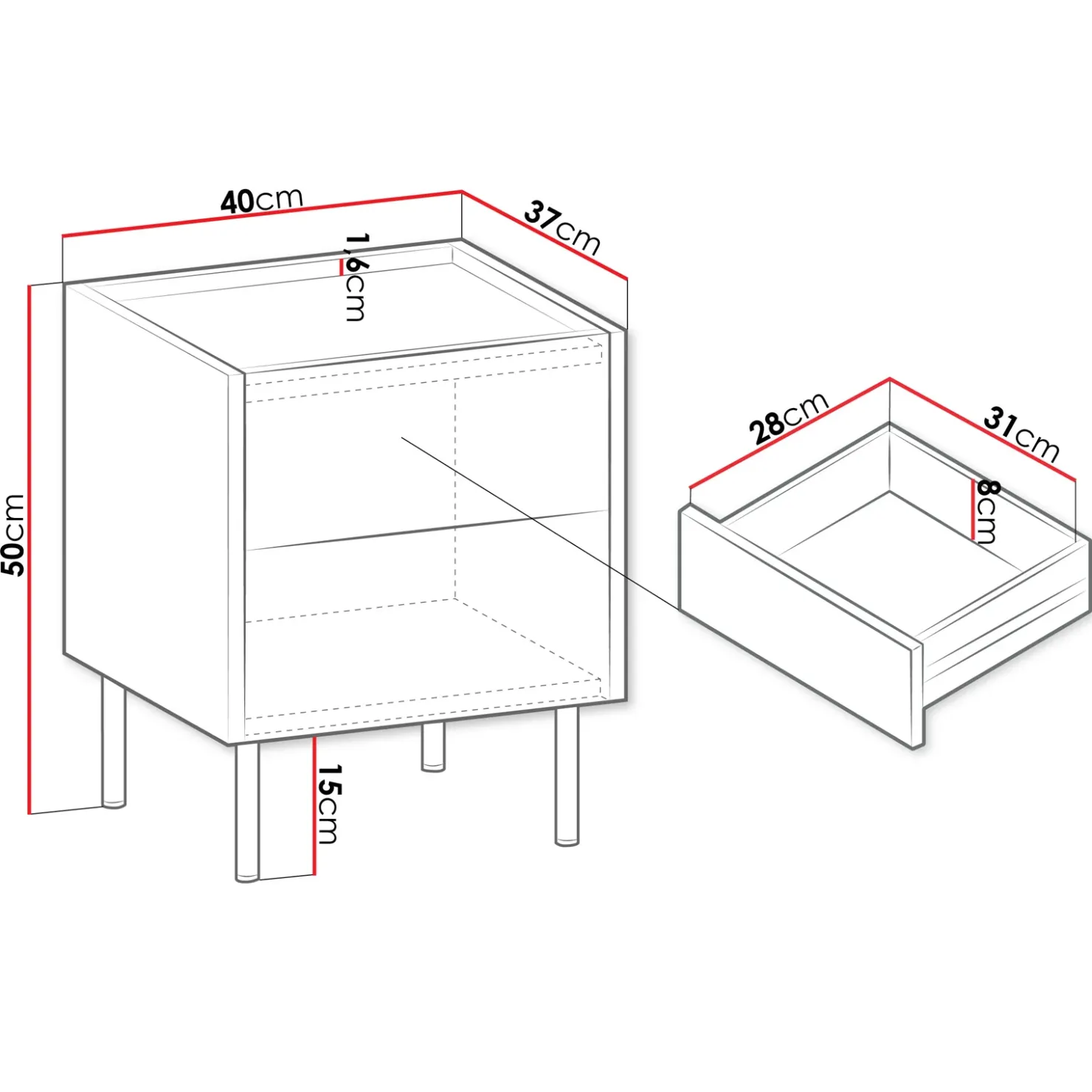 40cm
37cm
1,6cm
50cm
15cm
28cm
31cm
8cm